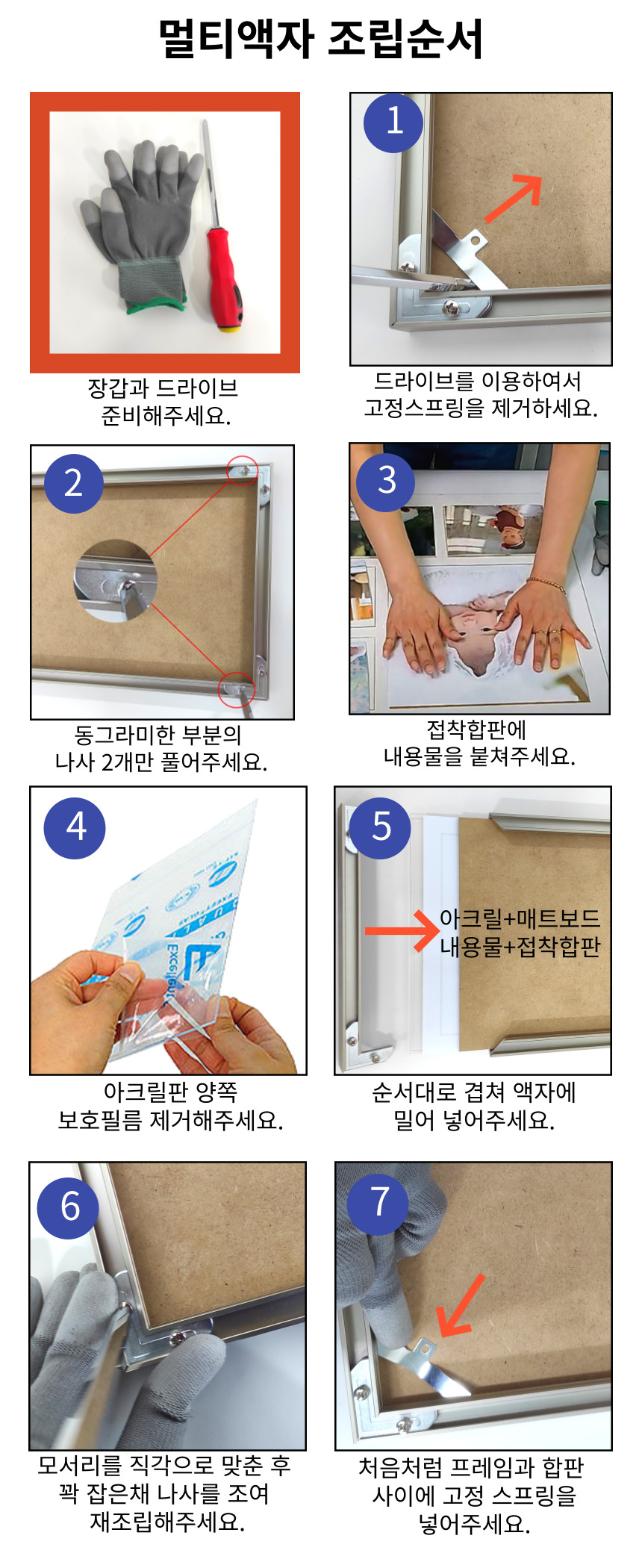 멀티액자 조립순서

장갑과 드라이브
준비해주세요.

1

드라이브를 이용하여서
고정스프링을 제거하세요.

2

동그라미한 부분의
나사 2개만 풀어주세요.

3

접착합판에
내용물을 붙쳐주세요.

4

아크릴판 양쪽
보호필름 제거해주세요.

5

아크릴+매트보드
내용물+접착합판

순서대로 겹쳐 액자에
밀어 넣어주세요.

6

모서리를 직각으로 맞춘 후
꽉 잡은채 나사를 조여
재조립해주세요.

7

처음처럼 프레임과 합판
사이에 고정 스프링을
넣어주세요.